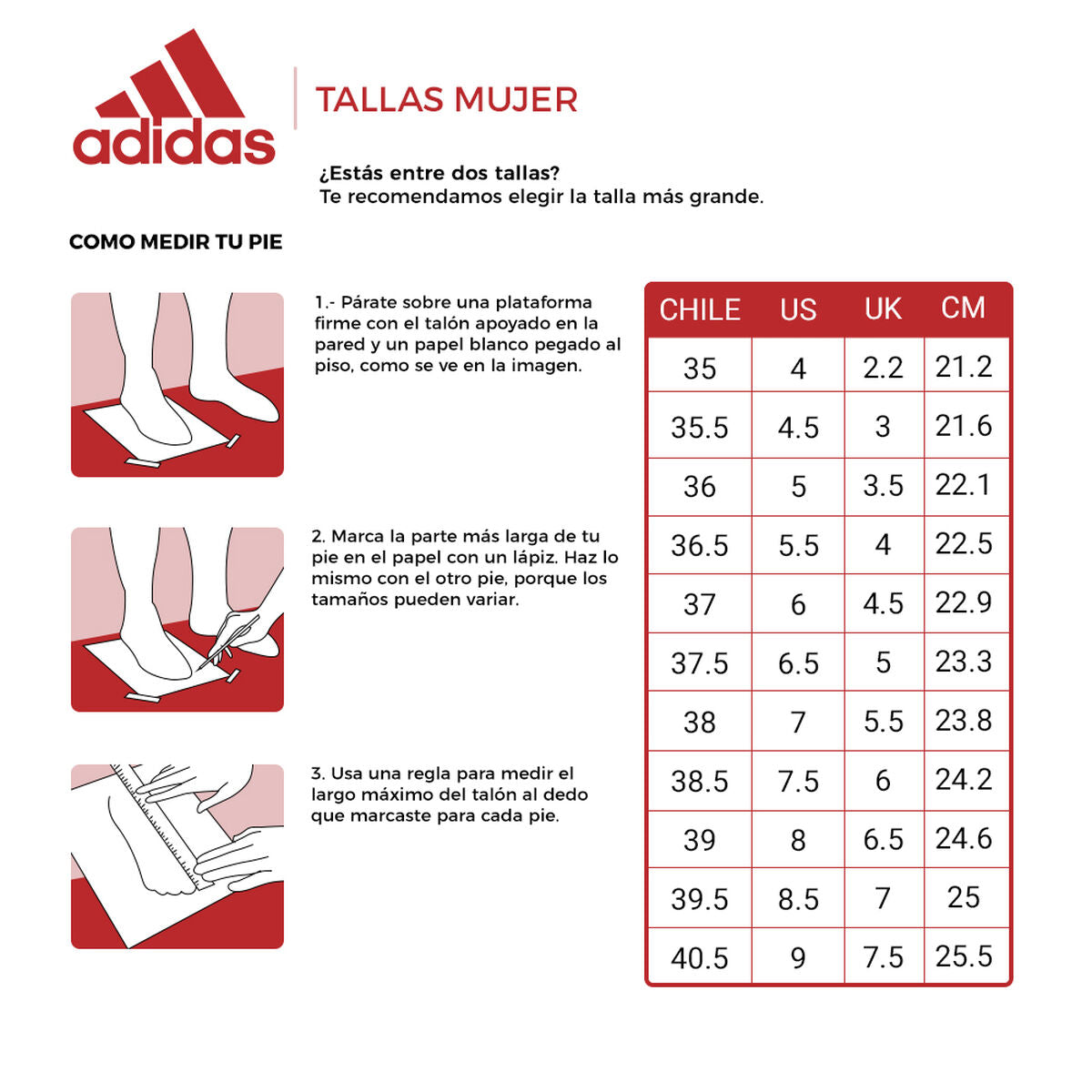 adidas

TALLAS MUJER

¿Estás entre dos tallas?
Te recomendamos elegir la talla más grande.

COMO MEDIR TU PIE

1.- Párate sobre una plataforma firme con el talón apoyado en la pared y un papel blanco pegado al piso, como se ve en la imagen.

2. Marca la parte más larga de tu pie en el papel con un lápiz. Haz lo mismo con el otro pie, porque los tamaños pueden variar.

3. Usa una regla para medir el largo máximo del talón al dedo que marcaste para cada pie.

| CHILE | US | UK | CM |
|---|---|---|---|
| 35 | 4 | 2.2 | 21.2 |
| 35.5 | 4.5 | 3 | 21.6 |
| 36 | 5 | 3.5 | 22.1 |
| 36.5 | 5.5 | 4 | 22.5 |
| 37 | 6 | 4.5 | 22.9 |
| 37.5 | 6.5 | 5 | 23.3 |
| 38 | 7 | 5.5 | 23.8 |
| 38.5 | 7.5 | 6 | 24.2 |
| 39 | 8 | 6.5 | 24.6 |
| 39.5 | 8.5 | 7 | 25 |
| 40.5 | 9 | 7.5 | 25.5 |